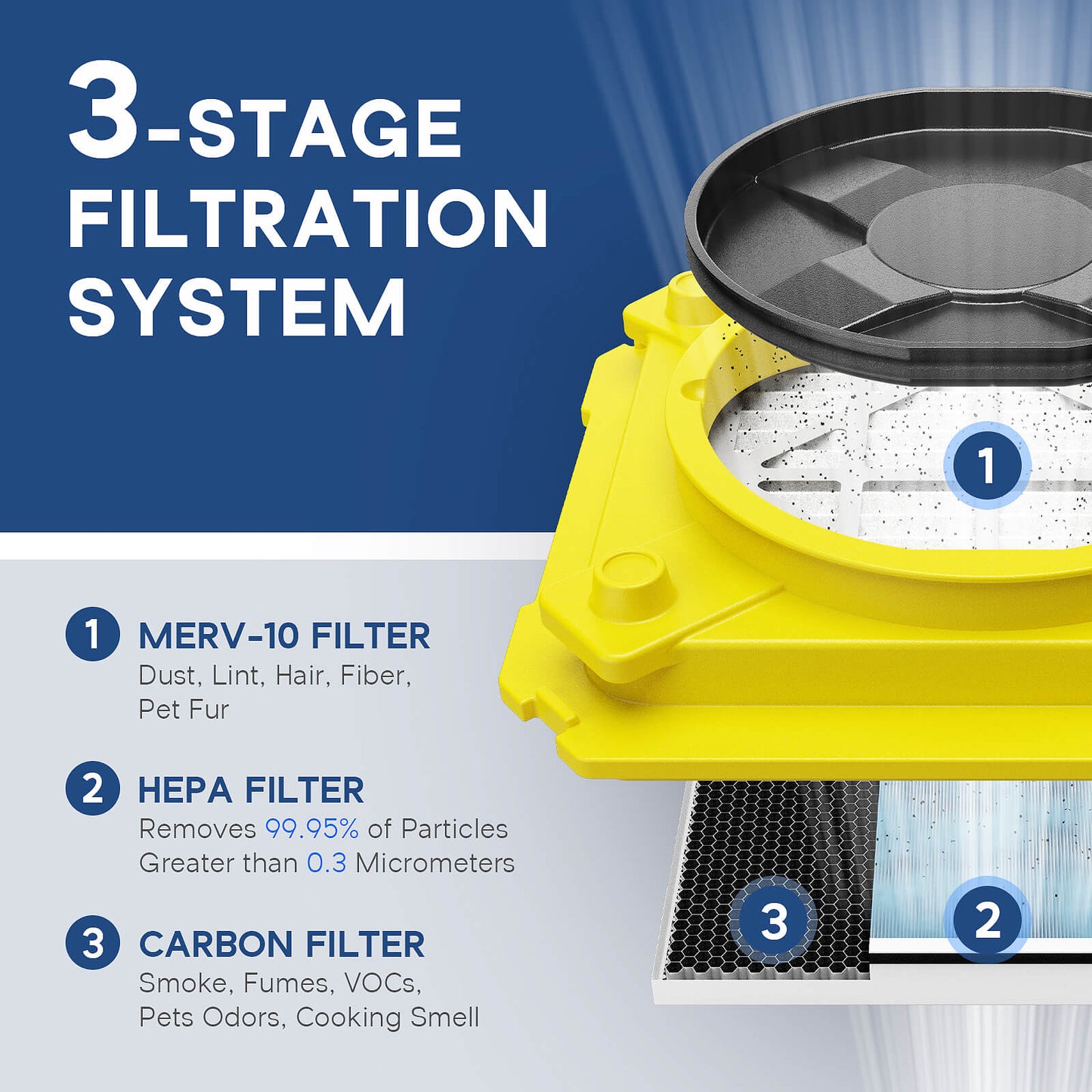 3-STAGE FILTRATION SYSTEM

1

1 MERV-10 FILTER
Dust, Lint, Hair, Fiber, Pet Fur

2 HEPA FILTER
Removes 99.95% of Particles Greater than 0.3 Micrometers

3 CARBON FILTER
Smoke, Fumes, VOCs, Pets Odors, Cooking Smell

3

2